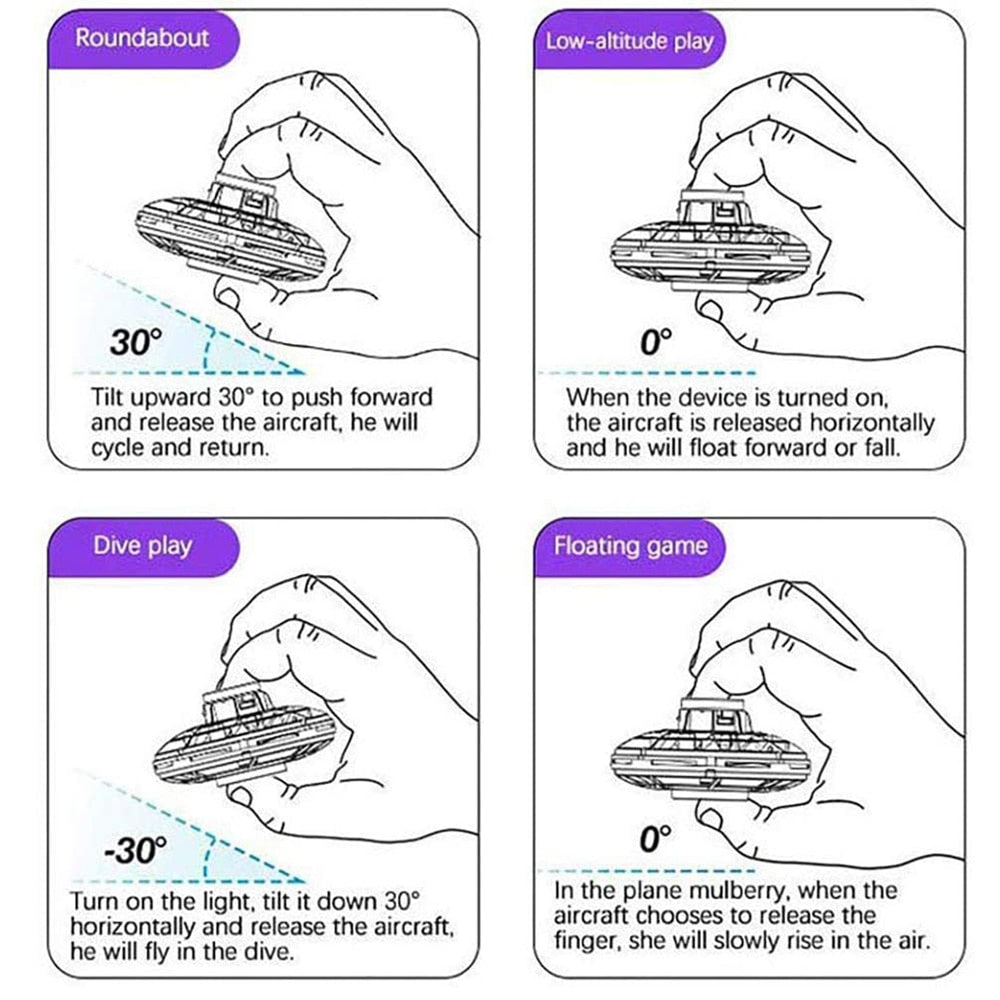 Roundabout

30°

Tilt upward 30° to push forward and release the aircraft, he will cycle and return.

Low-altitude play

0°

When the device is turned on, the aircraft is released horizontally and he will float forward or fall.

Dive play

-30°

Turn on the light, tilt it down 30° horizontally and release the aircraft, he will fly in the dive.

Floating game

0°

In the plane mulberry, when the aircraft chooses to release the finger, she will slowly rise in the air.